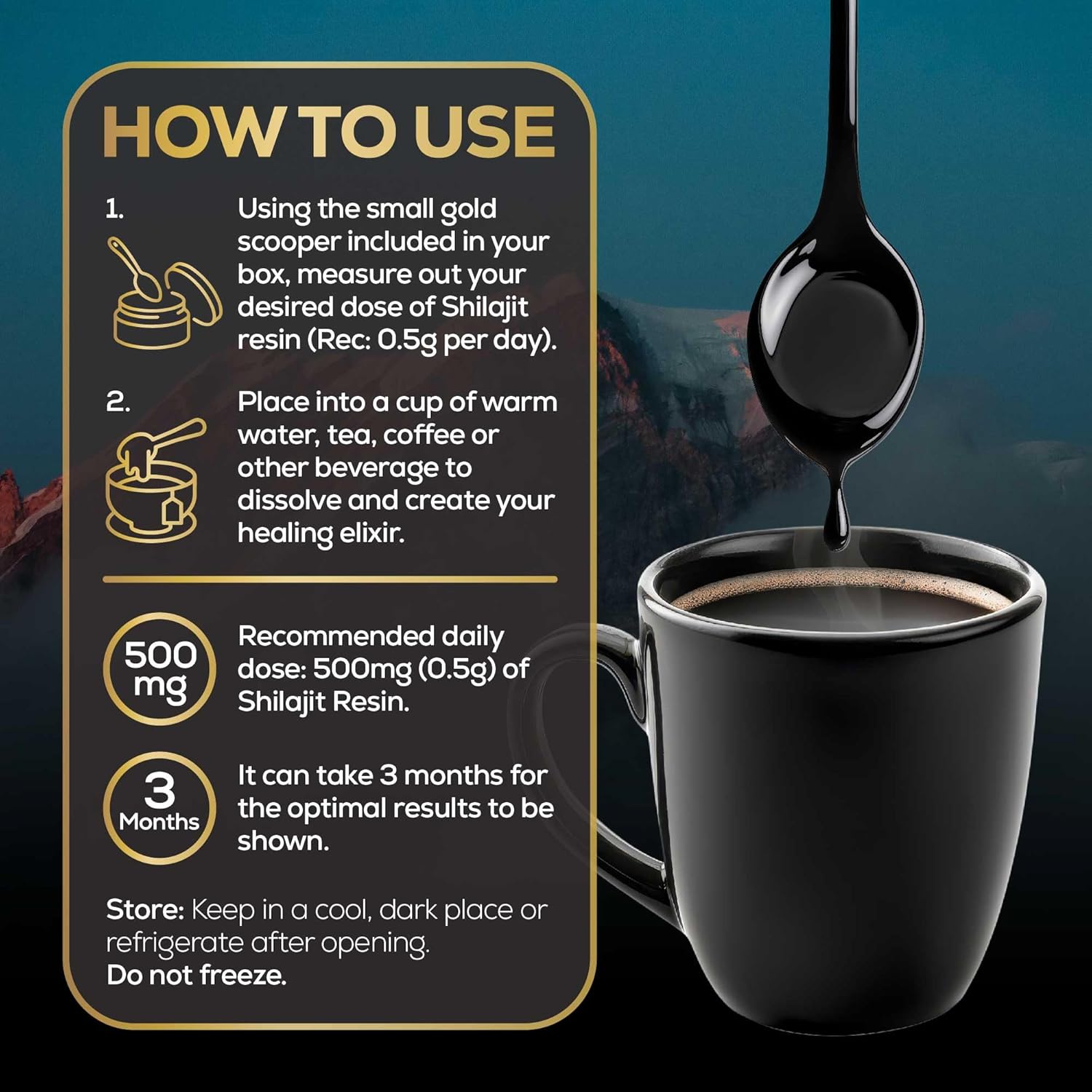 HOW TO USE

1.

Using the small gold scooper included in your box, measure out your desired dose of Shilajit resin (Rec: 0.5g per day).

2.

Place into a cup of warm water, tea, coffee or other beverage to dissolve and create your healing elixir.

500 mg

Recommended daily dose: 500mg (0.5g) of Shilajit Resin.

3 Months

It can take 3 months for the optimal results to be shown.

Store: Keep in a cool, dark place or refrigerate after opening.
Do not freeze.